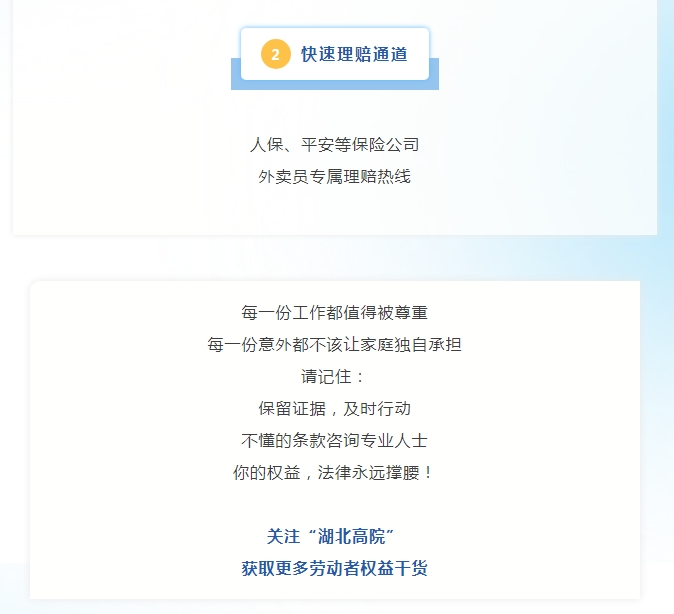 2 快速理赔通道

人保、平安等保险公司
外卖员专属理赔热线

每一份工作都值得被尊重
每一份意外都不该让家庭独自承担
请记住：
保留证据，及时行动
不懂的条款咨询专业人士
你的权益，法律永远撑腰！

关注“湖北高院”
获取更多劳动者权益干货